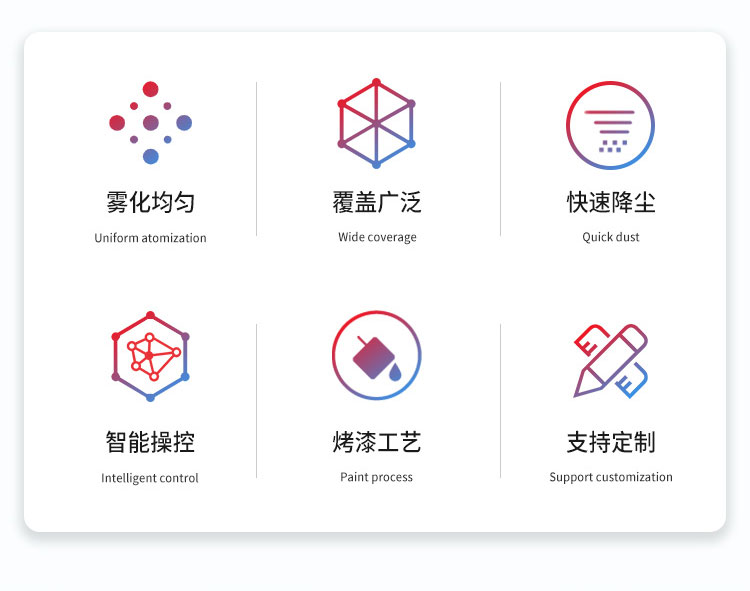 雾化均匀
Uniform atomization

覆盖广泛
Wide coverage

快速降尘
Quick dust

智能操控
Intelligent control

烤漆工艺
Paint process

支持定制
Support customization